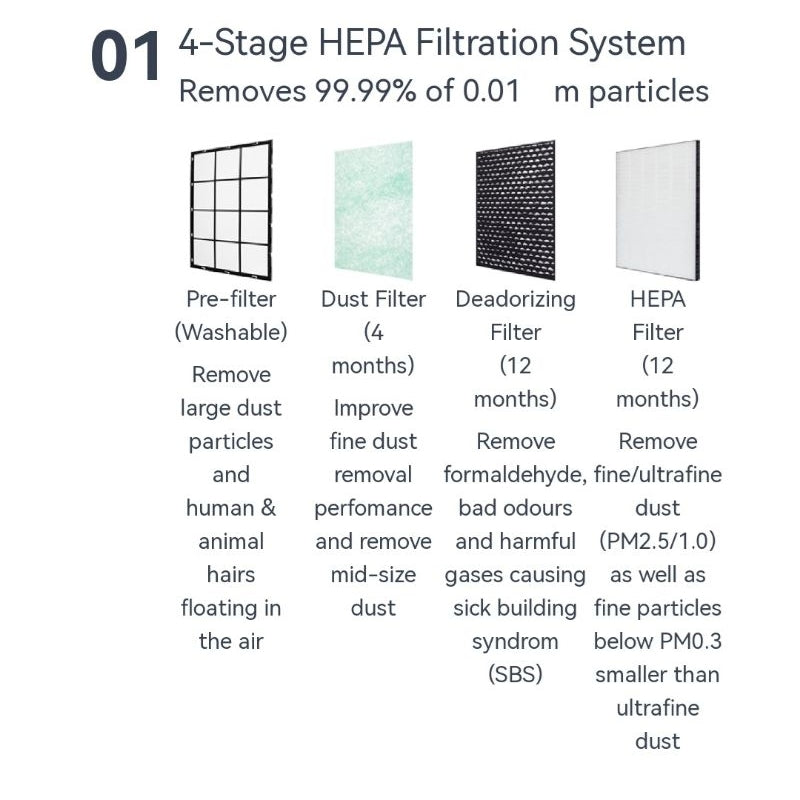 01 4-Stage HEPA Filtration System
Removes 99.99% of 0.01 m particles

Pre-filter (Washable)
Remove large dust particles and human & animal hairs floating in the air

Dust Filter (4 months)
Improve fine dust removal perfomance and remove mid-size dust

Deadorizing Filter (12 months)
Remove formaldehyde, bad odours and harmful gases causing sick building syndrom (SBS)

HEPA Filter (12 months)
Remove fine/ultrafine dust (PM2.5/1.0) as well as fine particles below PM0.3 smaller than ultrafine dust