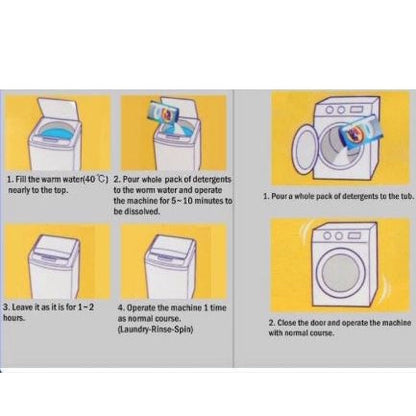 1. Fill the warm water(40 ℃) nearly to the top.

2. Pour whole pack of detergents to the worm water and operate the machine for 5~10 minutes to be dissolved.

3. Leave it as it is for 1~2 hours.

4. Operate the machine 1 time as normal course. (Laundry-Rinse-Spin)

1. Pour a whole pack of detergents to the tub.

2. Close the door and operate the machine with normal course.